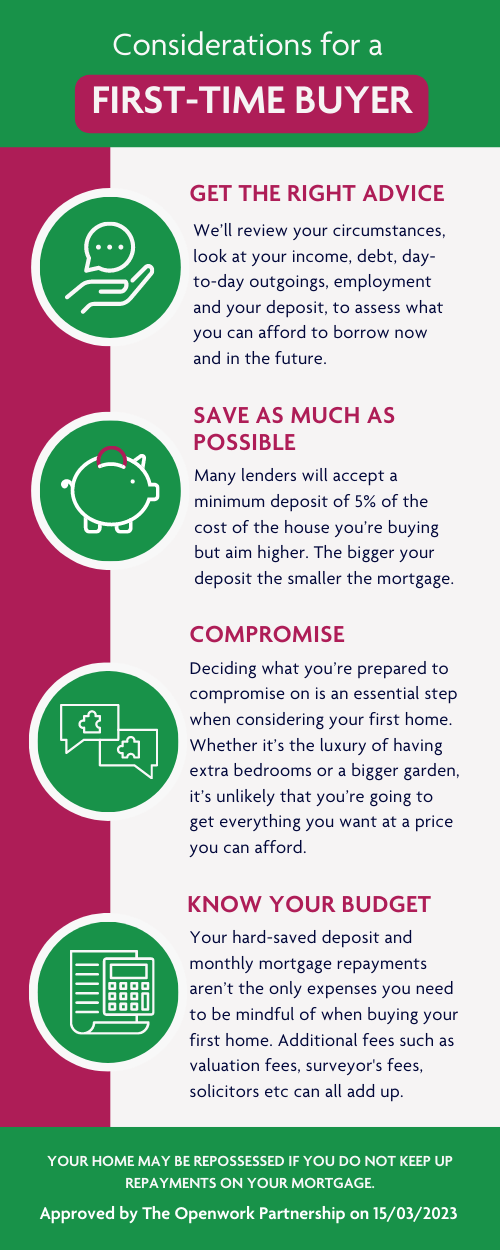 Considerations for a

FIRST-TIME BUYER

GET THE RIGHT ADVICE

We'll review your circumstances, look at your income, debt, day-to-day outgoings, employment and your deposit, to assess what you can afford to borrow now and in the future.

SAVE AS MUCH AS POSSIBLE

Many lenders will accept a minimum deposit of 5% of the cost of the house you're buying but aim higher. The bigger your deposit the smaller the mortgage.

COMPROMISE

Deciding what you're prepared to compromise on is an essential step when considering your first home. Whether it's the luxury of having extra bedrooms or a bigger garden, it's unlikely that you're going to get everything you want at a price you can afford.

KNOW YOUR BUDGET

Your hard-saved deposit and monthly mortgage repayments aren't the only expenses you need to be mindful of when buying your first home. Additional fees such as valuation fees, surveyor's fees, solicitors etc can all add up.

YOUR HOME MAY BE REPOSSESSED IF YOU DO NOT KEEP UP REPAYMENTS ON YOUR MORTGAGE.

Approved by The Openwork Partnership on 15/03/2023